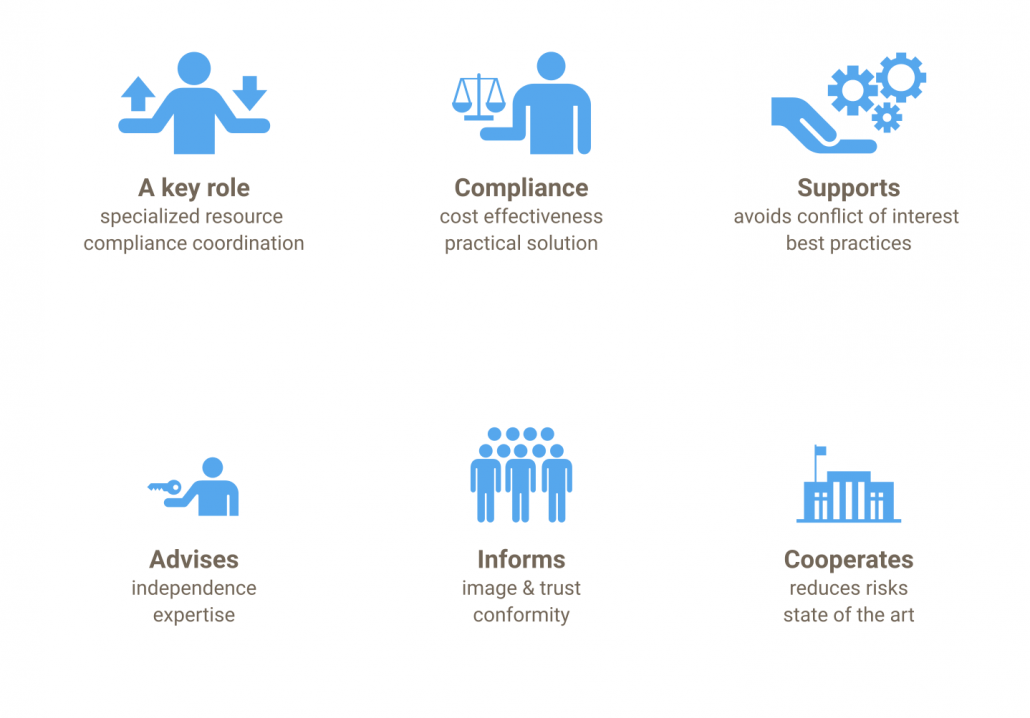 A key role
specialized resource
compliance coordination

Compliance
cost effectiveness
practical solution

Supports
avoids conflict of interest
best practices

Advises
independence
expertise

Informs
image & trust
conformity

Cooperates
reduces risks
state of the art