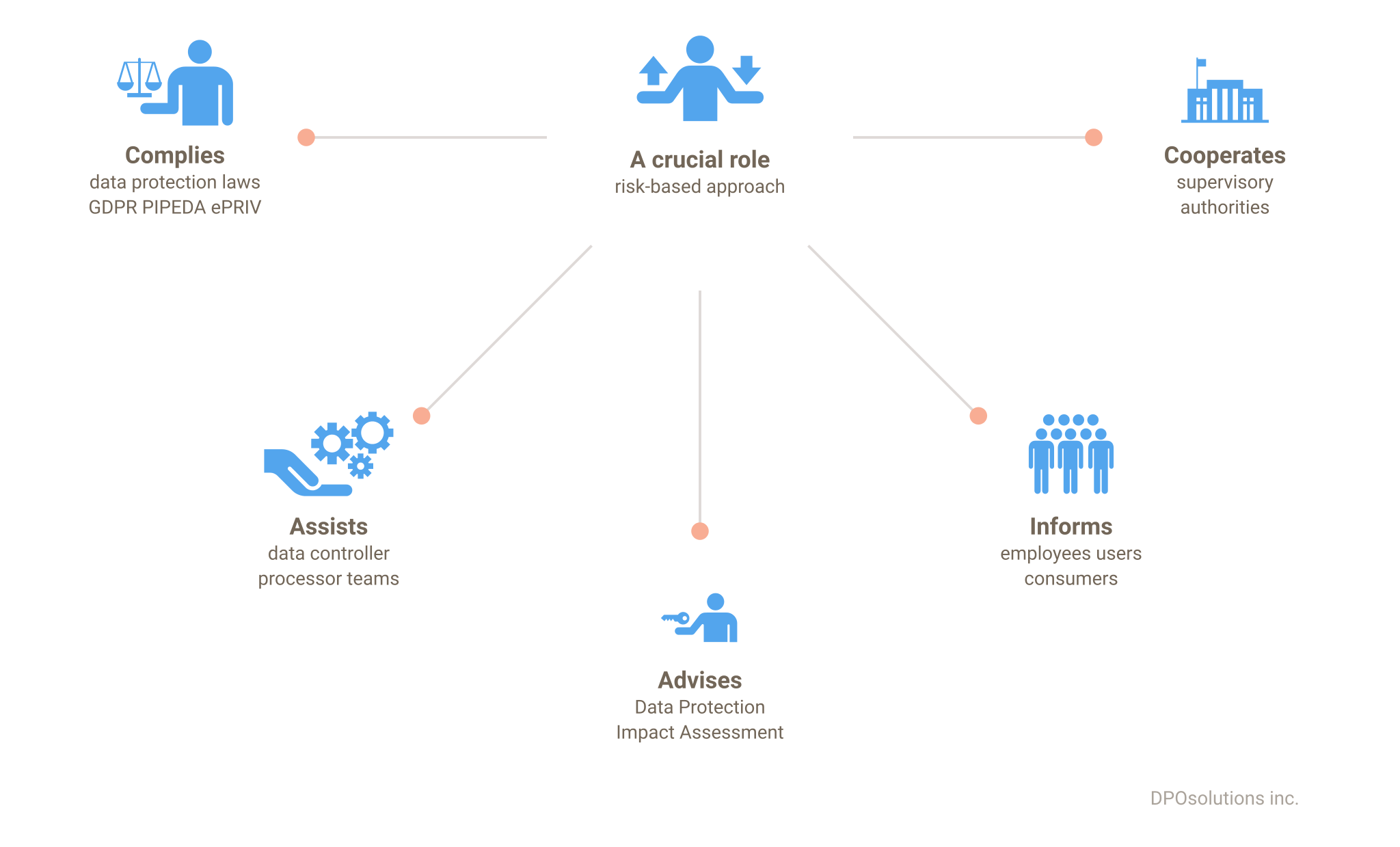 Complies
data protection laws
GDPR PIPEDA ePRIV

A crucial role
risk-based approach

Cooperates
supervisory
authorities

Assists
data controller
processor teams

Advises
Data Protection
Impact Assessment

Informs
employees users
consumers

DPOsolutions inc.